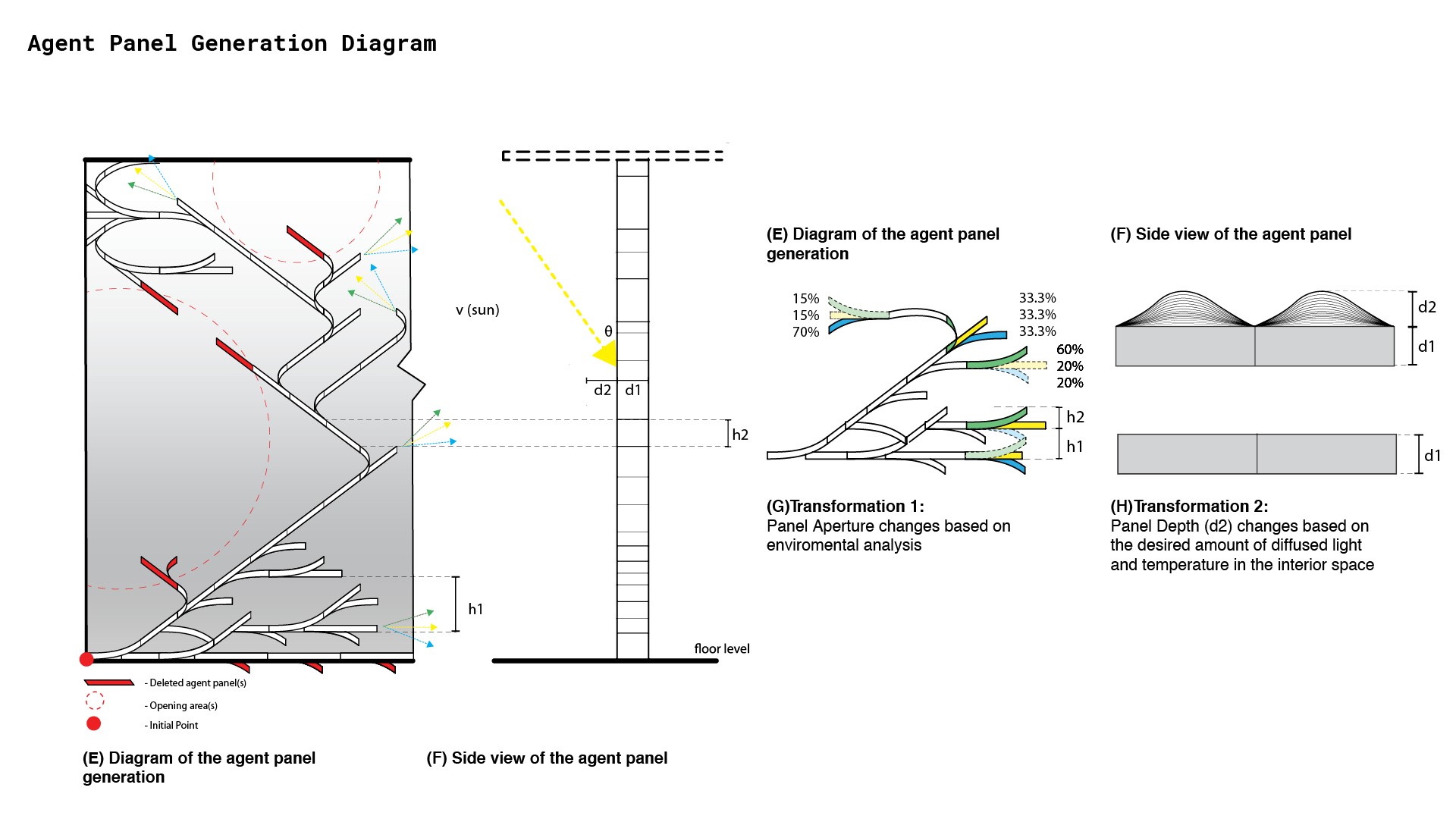 Agent Panel Generation Diagram

v (sun)

θ

d2 d1

h2

h1

floor level

- Deleted agent panel(s)

- Opening area(s)

- Initial Point

(E) Diagram of the agent panel generation

(F) Side view of the agent panel

(E) Diagram of the agent panel generation

15%
15%
70%

33.3%
33.3%
33.3%

60%
20%
20%

h2
h1

(G)Transformation 1:
Panel Aperture changes based on enviromental analysis

(F) Side view of the agent panel

d2
d1

d1

(H)Transformation 2:
Panel Depth (d2) changes based on the desired amount of diffused light and temperature in the interior space